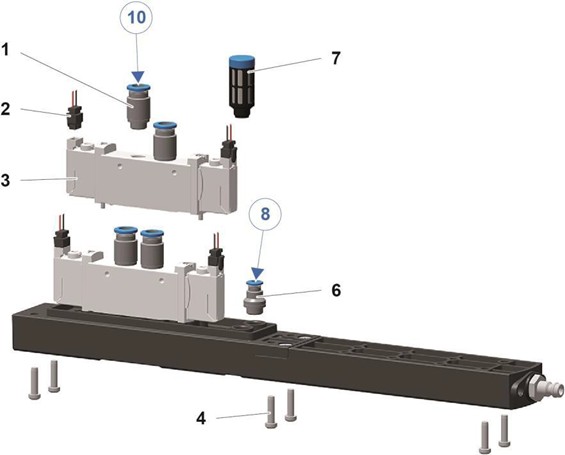 10
1
7
2
3
8
6
4